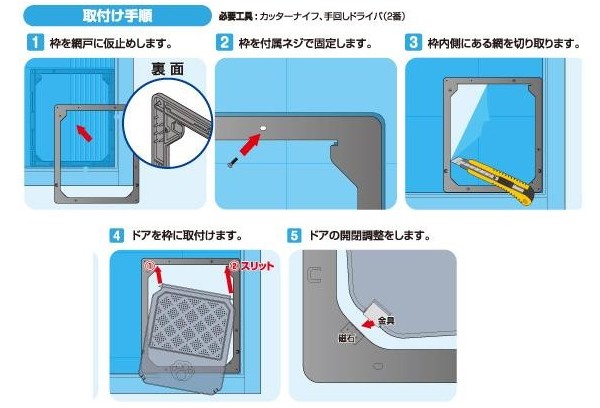 取付け手順

必要工具：カッターナイフ、手回しドライバ（2番）

1 枠を網戸に仮止めします。

裏面

2 枠を付属ネジで固定します。

3 枠内側にある網を切り取ります。

4 ドアを枠に取付けます。

①

② スリット

5 ドアの開閉調整をします。

金具

磁石