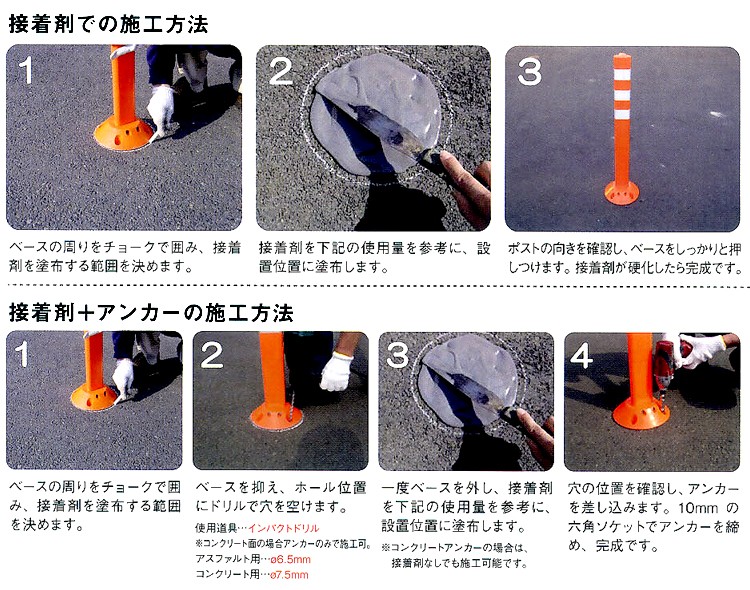 接着剤での施工方法

1

ベースの周りをチョークで囲み、接着剤を塗布する範囲を決めます。

2

接着剤を下記の使用量を参考に、設置位置に塗布します。

3

ポストの向きを確認し、ベースをしっかりと押しつけます。接着剤が硬化したら完成です。

接着剤＋アンカーの施工方法

1

ベースの周りをチョークで囲み、接着剤を塗布する範囲を決めます。

2

ベースを抑え、ホール位置にドリルで穴を空けます。

使用道具…インパクトドリル
※コンクリート面の場合アンカーのみで施工可。
アスファルト用…ø6.5mm
コンクリート用…ø7.5mm

3

一度ベースを外し、接着剤を下記の使用量を参考に、設置位置に塗布します。

※コンクリートアンカーの場合は、接着剤なしでも施工可能です。

4

穴の位置を確認し、アンカーを差し込みます。10mm の六角ソケットでアンカーを締め、完成です。