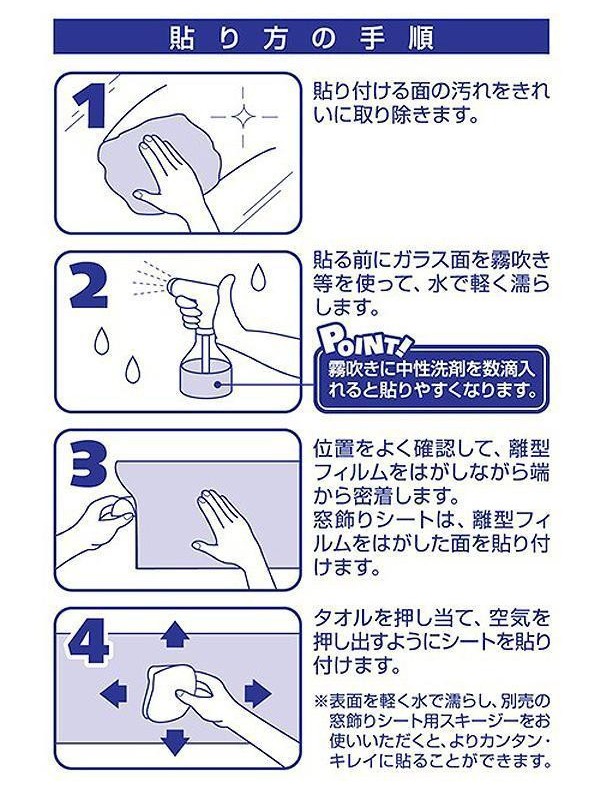 貼り方の手順

1

貼り付ける面の汚れをきれいに取り除きます。

2

貼る前にガラス面を霧吹き等を使って、水で軽く濡らします。

POINT!

霧吹きに中性洗剤を数滴入れると貼りやすくなります。

3

位置をよく確認して、離型フィルムをはがしながら端から密着します。
窓飾りシートは、離型フィルムをはがした面を貼り付けます。

4

タオルを押し当て、空気を押し出すようにシートを貼り付けます。

※表面を軽く水で濡らし、別売の窓飾りシート用スキージーをお使いいただくと、よりカンタン・キレイに貼ることができます。