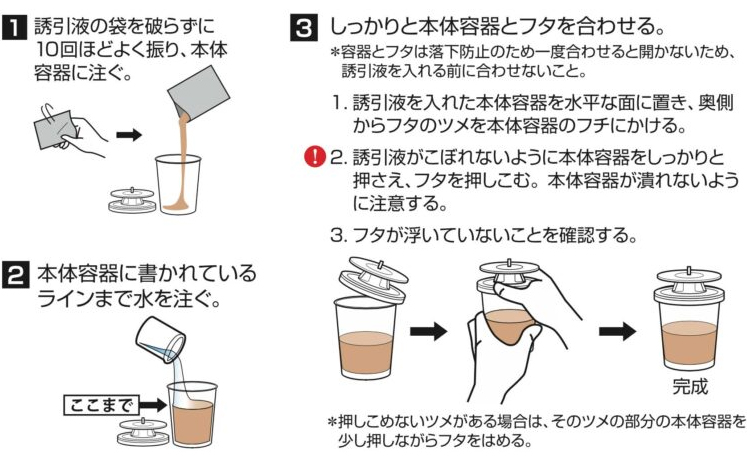 1 誘引液の袋を破らずに10回ほどよく振り、本体容器に注ぐ。

2 本体容器に書かれているラインまで水を注ぐ。

ここまで

3 しっかりと本体容器とフタを合わせる。
＊容器とフタは落下防止のため一度合わせると開かないため、誘引液を入れる前に合わせないこと。

1. 誘引液を入れた本体容器を水平な面に置き、奥側からフタのツメを本体容器のフチにかける。

! 2. 誘引液がこぼれないように本体容器をしっかりと押さえ、フタを押しこむ。本体容器が潰れないように注意する。

3. フタが浮いていないことを確認する。

完成

＊押しこめないツメがある場合は、そのツメの部分の本体容器を少し押しながらフタをはめる。