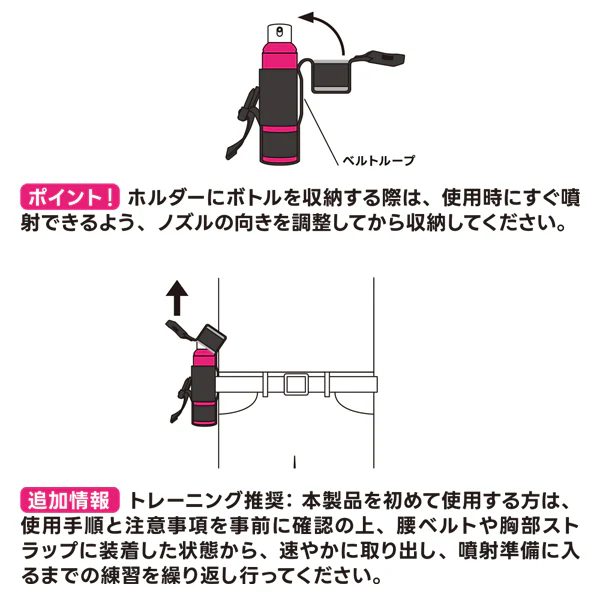 ベルトループ

ポイント！ ホルダーにボトルを収納する際は、使用時にすぐ噴射できるよう、ノズルの向きを調整してから収納してください。

追加情報 トレーニング推奨：本製品を初めて使用する方は、使用手順と注意事項を事前に確認の上、腰ベルトや胸部ストラップに装着した状態から、速やかに取り出し、噴射準備に入るまでの練習を繰り返し行ってください。